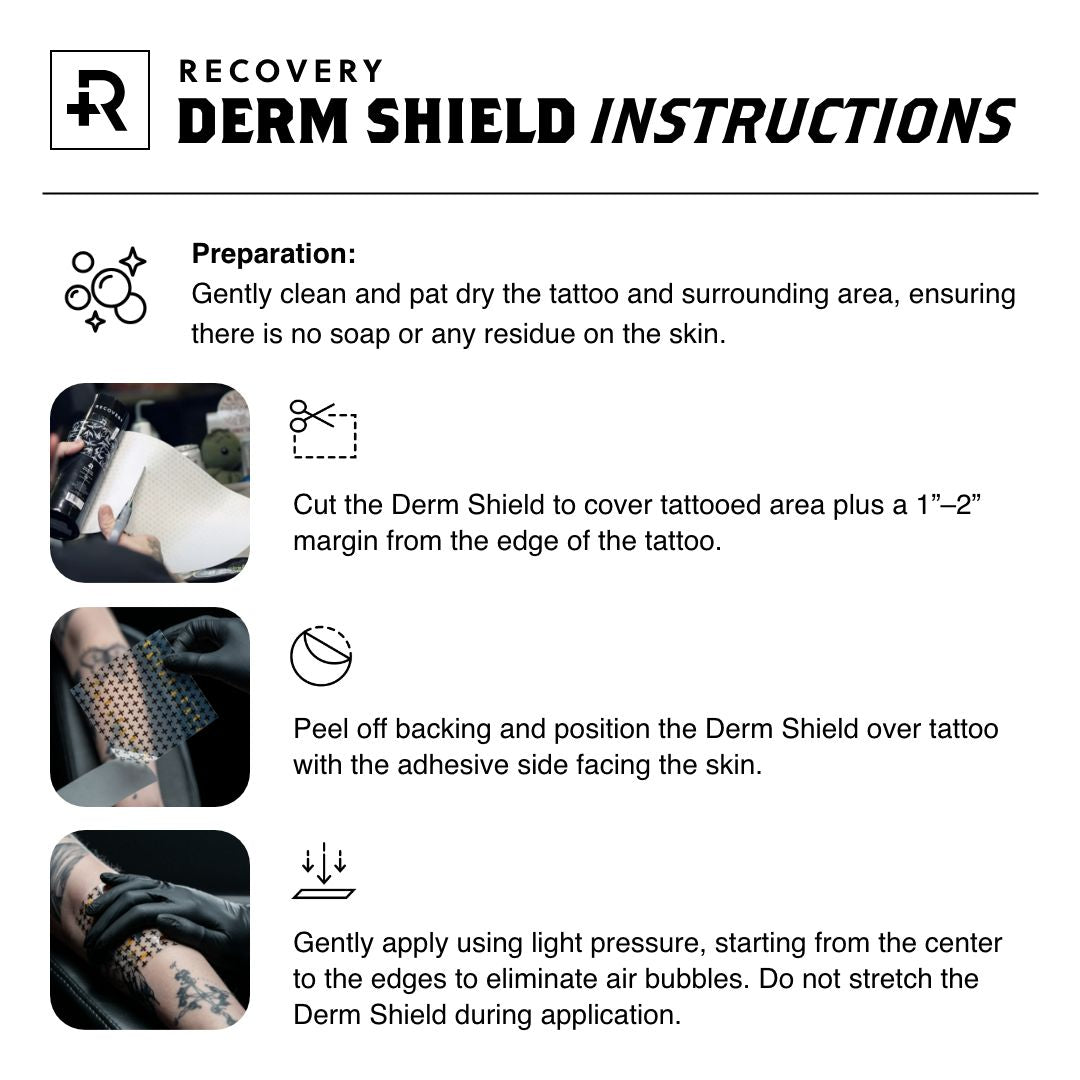 +R

RECOVERY
DERM SHIELD INSTRUCTIONS

Preparation:
Gently clean and pat dry the tattoo and surrounding area, ensuring there is no soap or any residue on the skin.

RECOVERY

Cut the Derm Shield to cover tattooed area plus a 1”–2” margin from the edge of the tattoo.

Peel off backing and position the Derm Shield over tattoo with the adhesive side facing the skin.

Gently apply using light pressure, starting from the center to the edges to eliminate air bubbles. Do not stretch the Derm Shield during application.